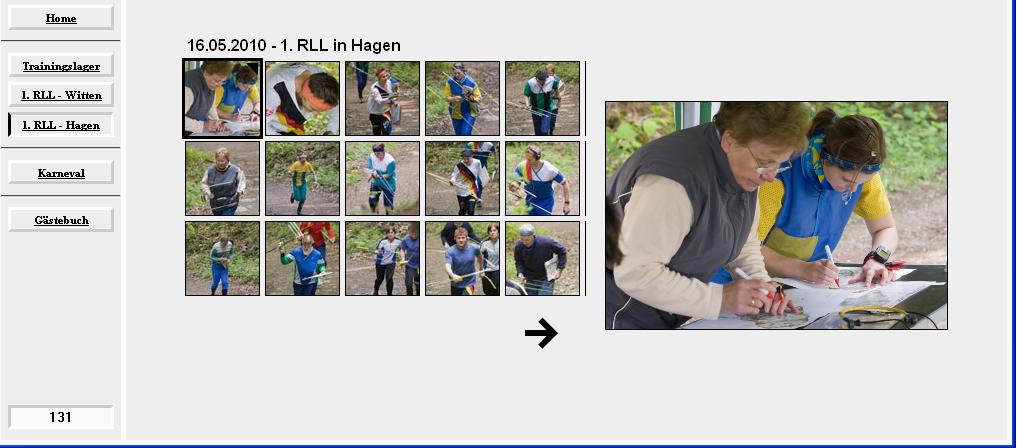 Home

Trainingslager

1. RLL - Witten

1. RLL - Hagen

Karneval

Gästebuch

131

16.05.2010 - 1. RLL in Hagen